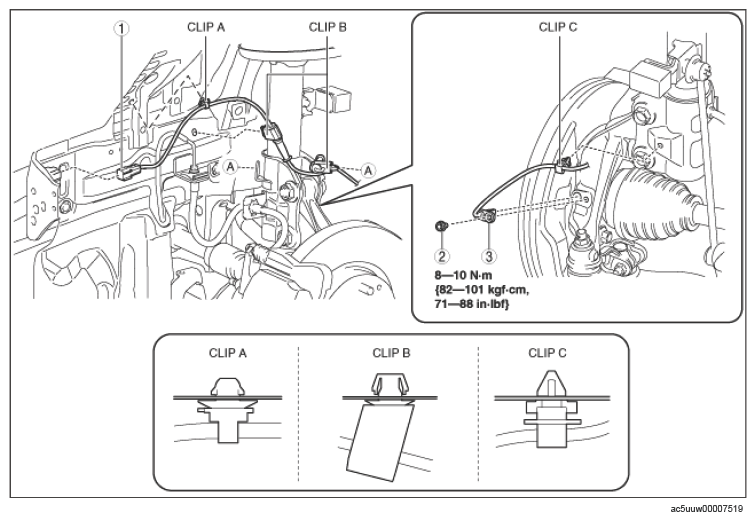 1
CLIP A
CLIP B
A
A
CLIP C
2
3
8—10 N·m
{82—101 kgf·cm,
71—88 in·lbf}
CLIP A
CLIP B
CLIP C
ac5uuw00007519