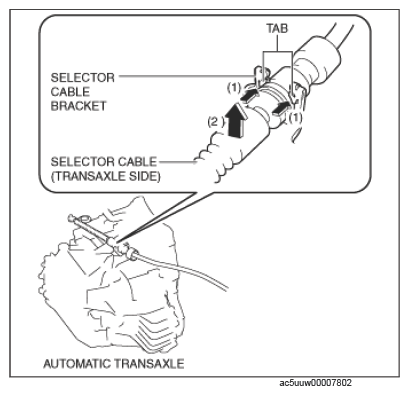 TAB

SELECTOR CABLE BRACKET

(1)

(1)

(2)

SELECTOR CABLE (TRANSAXLE SIDE)

AUTOMATIC TRANSAXLE

ac5uuw00007802