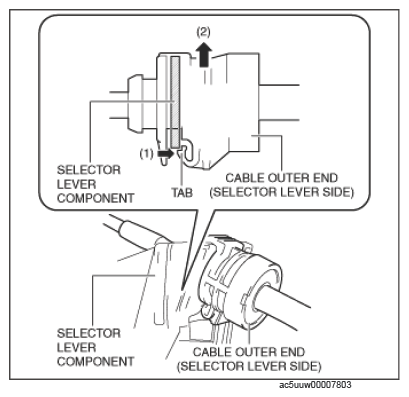 (2)

(1)

SELECTOR LEVER COMPONENT

TAB

CABLE OUTER END (SELECTOR LEVER SIDE)

SELECTOR LEVER COMPONENT

CABLE OUTER END (SELECTOR LEVER SIDE)

ac5uuw00007803