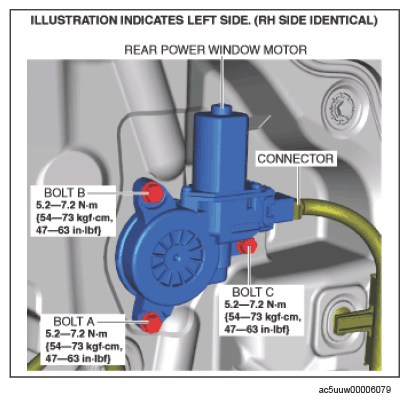 ILLUSTRATION INDICATES LEFT SIDE. (RH SIDE IDENTICAL)

REAR POWER WINDOW MOTOR

CONNECTOR

BOLT B
5.2—7.2 N·m
{54—73 kgf·cm,
47—63 in·lbf}

BOLT C
5.2—7.2 N·m
{54—73 kgf·cm,
47—63 in·lbf}

BOLT A
5.2—7.2 N·m
{54—73 kgf·cm,
47—63 in·lbf}

ac5uuw00006079