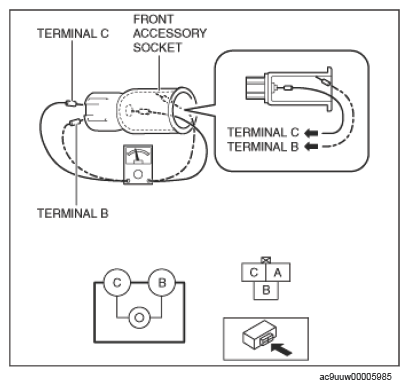 TERMINAL C

FRONT ACCESSORY SOCKET

TERMINAL C
TERMINAL B

TERMINAL B

C
B

C A
B

ac9uuw00005985