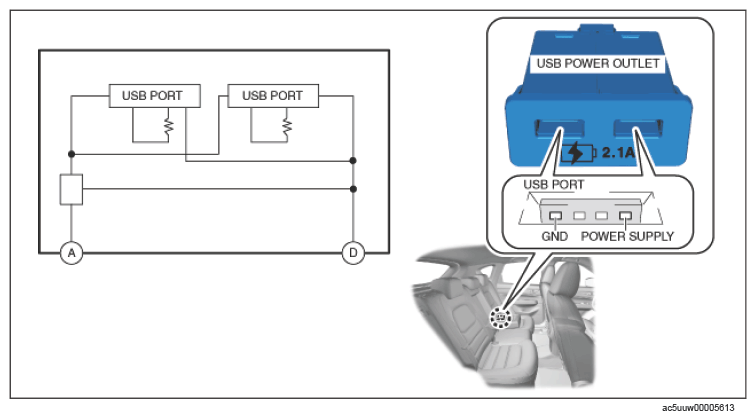 USB PORT
USB PORT
A
D
USB POWER OUTLET
2.1A
USB PORT
GND
POWER SUPPLY
ac5uuw00005613