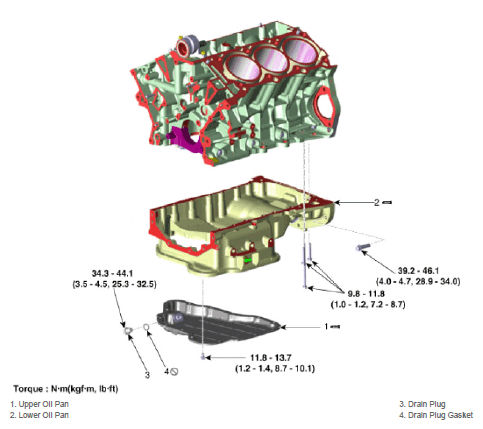 2

39.2 - 46.1
(4.0 - 4.7, 28.9 - 34.0)

34.3 - 44.1
(3.5 - 4.5, 25.3 - 32.5)

9.8 - 11.8
(1.0 - 1.2, 7.2 - 8.7)

1

11.8 - 13.7
(1.2 - 1.4, 8.7 - 10.1)

3

4

Torque : N·m(kgf·m, lb·ft)

1. Upper Oil Pan
2. Lower Oil Pan

3. Drain Plug
4. Drain Plug Gasket