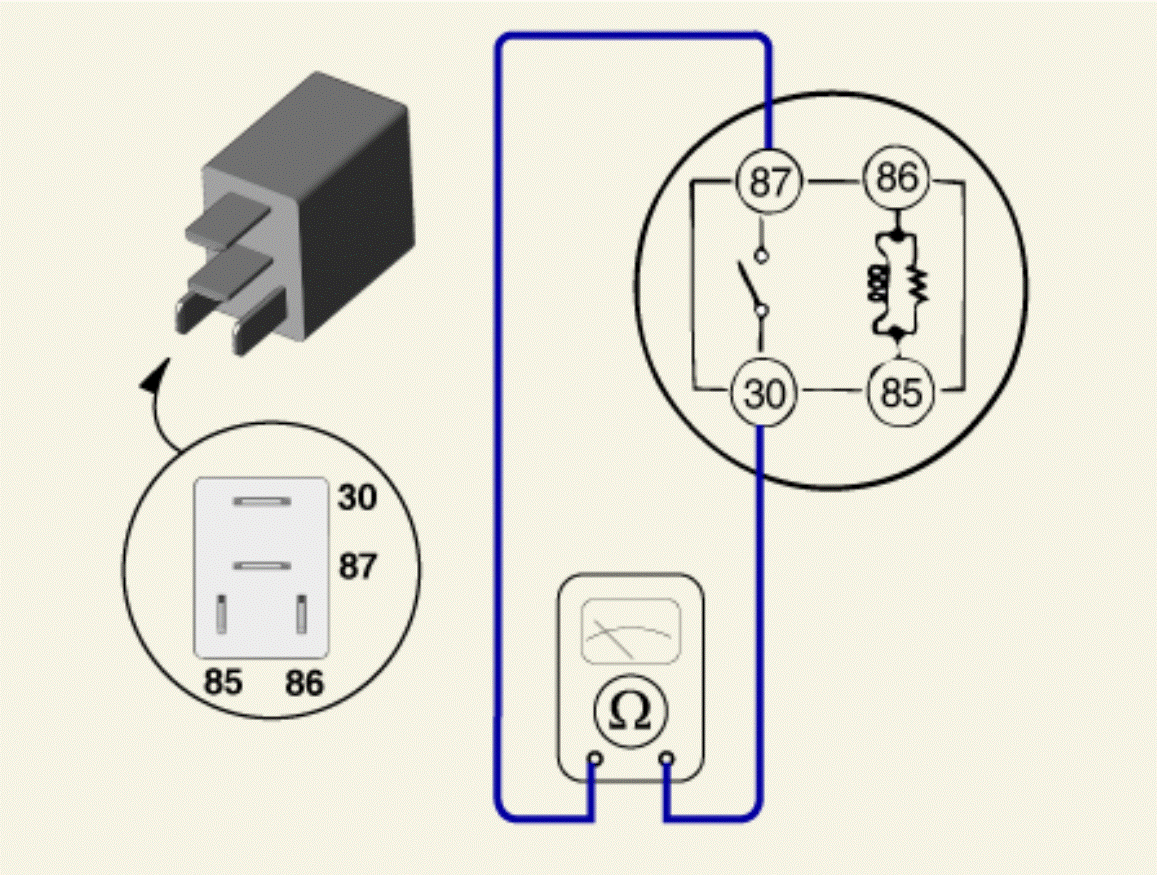 30
87
85 86
87 86
30 85
Ω