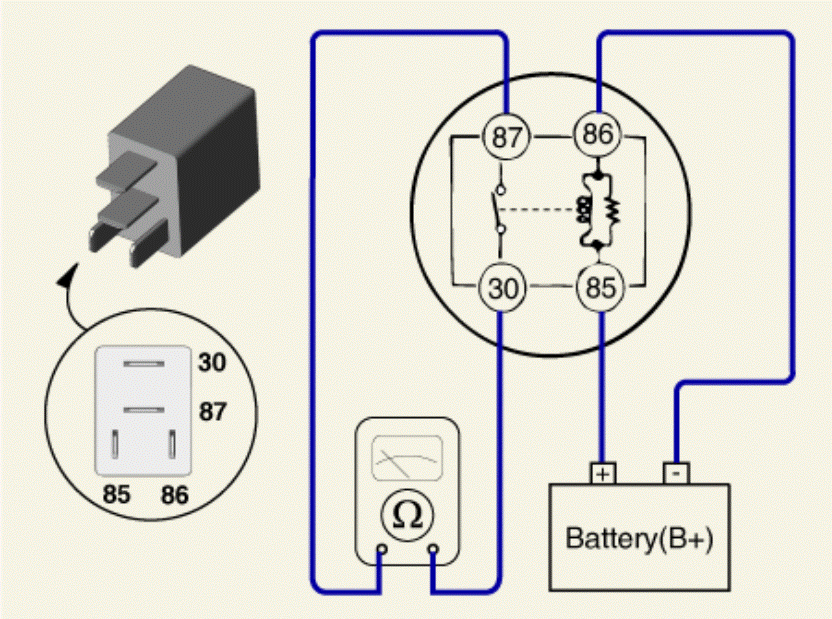 30
87
85
86
87
86
30
85
Ω
+
-
Battery(B+)