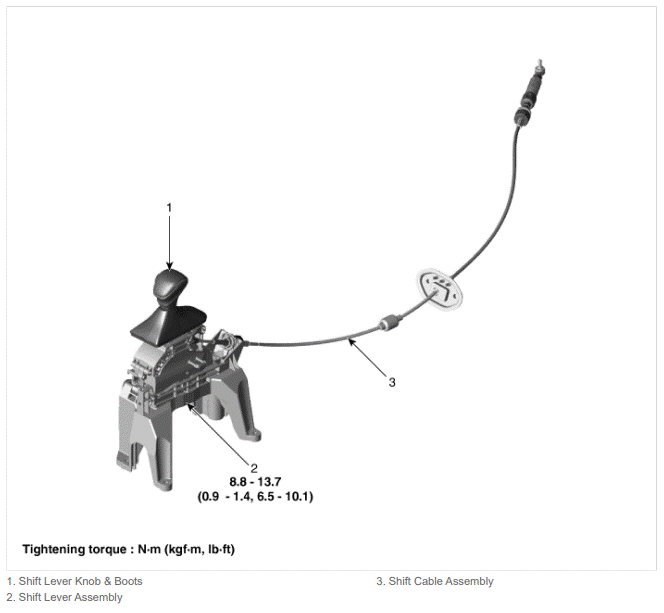 1

3

2
8.8 - 13.7
(0.9 - 1.4, 6.5 - 10.1)

Tightening torque : N·m (kgf·m, lb·ft)

1. Shift Lever Knob & Boots
2. Shift Lever Assembly

3. Shift Cable Assembly