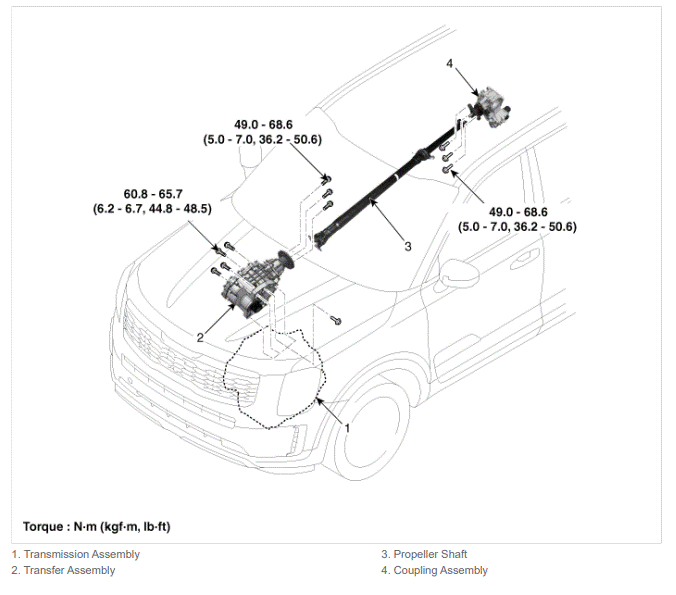 4

49.0 - 68.6
(5.0 - 7.0, 36.2 - 50.6)

60.8 - 65.7
(6.2 - 6.7, 44.8 - 48.5)

49.0 - 68.6
(5.0 - 7.0, 36.2 - 50.6)

3

2

1

Torque : N·m (kgf·m, lb·ft)

1. Transmission Assembly
2. Transfer Assembly

3. Propeller Shaft
4. Coupling Assembly