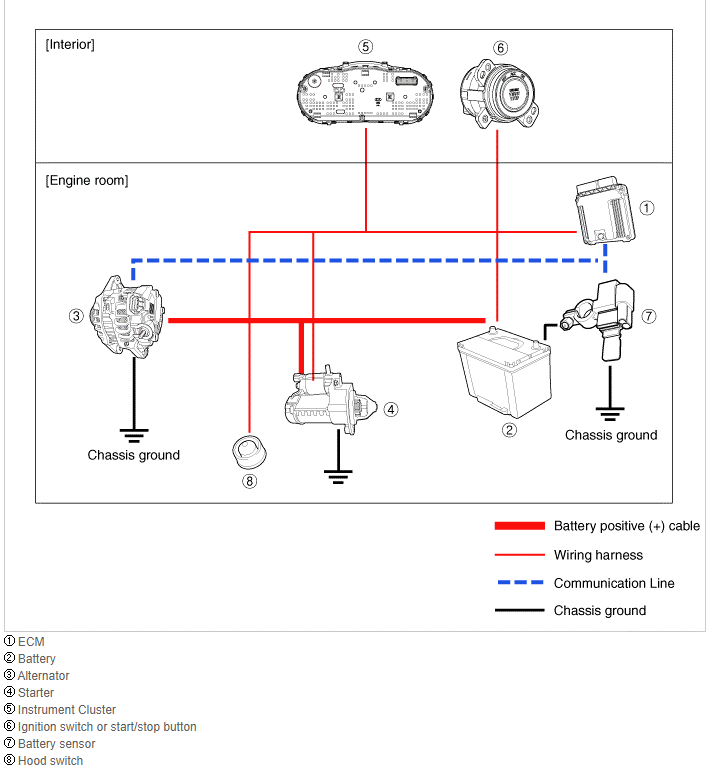 [Interior]

⑤ ⑥

[Engine room]

①

③

⑦

④

②

Chassis ground

Chassis ground

⑧

Battery positive (+) cable

Wiring harness

Communication Line

Chassis ground

① ECM
② Battery
③ Alternator
④ Starter
⑤ Instrument Cluster
⑥ Ignition switch or start/stop button
⑦ Battery sensor
⑧ Hood switch