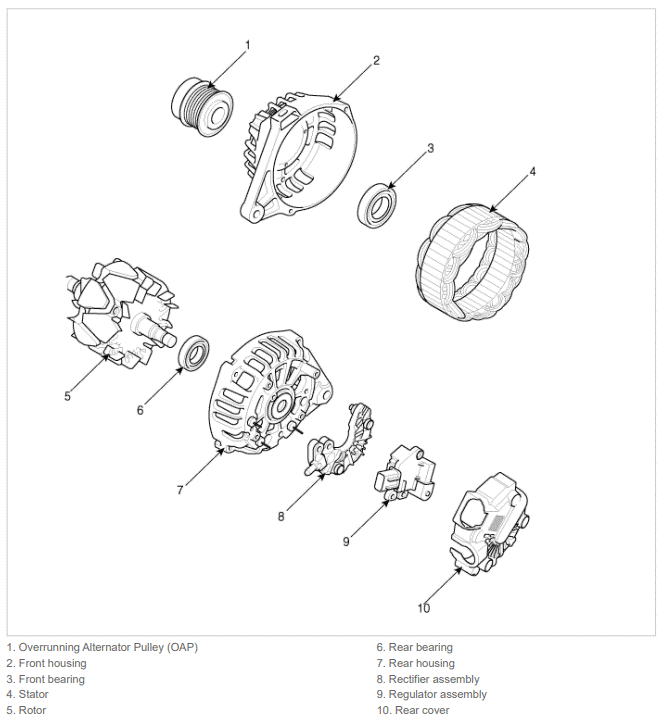 1
2
3
4
5
6
7
8
9
10

1. Overrunning Alternator Pulley (OAP)
2. Front housing
3. Front bearing
4. Stator
5. Rotor

6. Rear bearing
7. Rear housing
8. Rectifier assembly
9. Regulator assembly
10. Rear cover