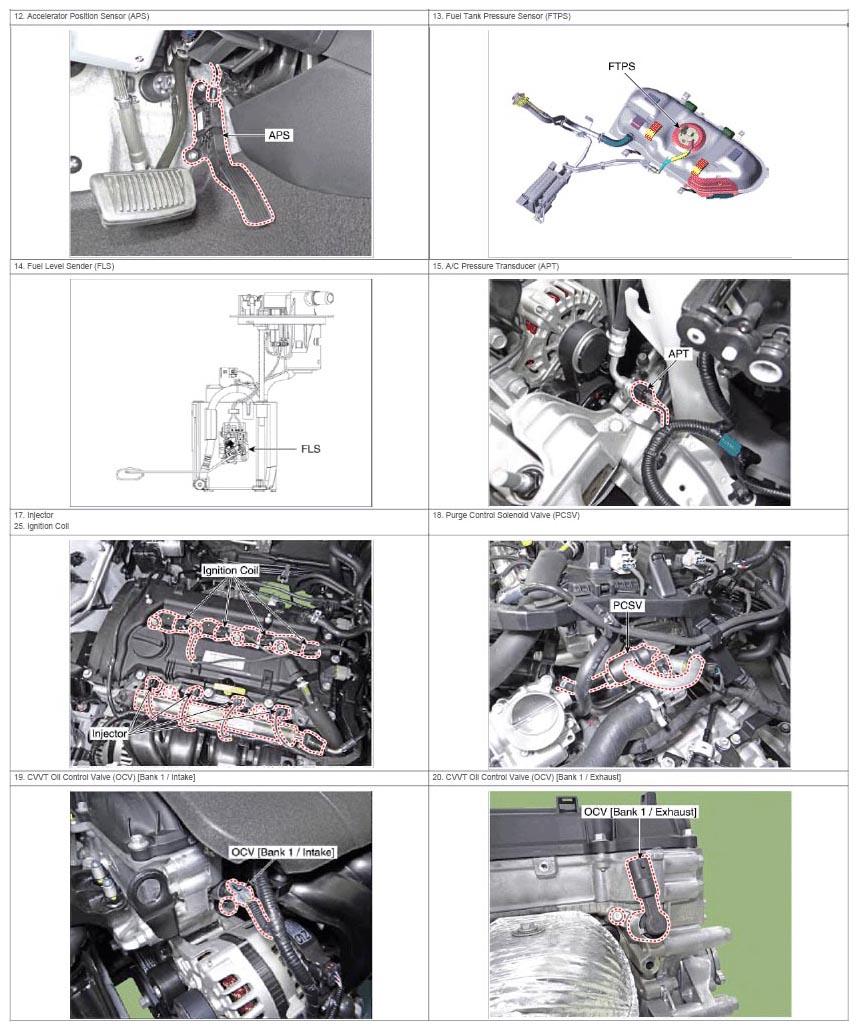 | 12. Accelerator Position Sensor (APS) | 13. Fuel Tank Pressure Sensor (FTPS) |
|---|---|
| APS | FTPS |
| 14. Fuel Level Sender (FLS) | 15. A/C Pressure Transducer (APT) |
| FLS | APT |
| 17. Injector 25. Ignition Coil | 18. Purge Control Solenoid Valve (PCSV) |
| Ignition Coil Injector | PCSV |
| 19. CVVT Oil Control Valve (OCV) [Bank 1 / Intake] | 20. CVVT Oil Control Valve (OCV) [Bank 1 / Exhaust] |
| OCV [Bank 1 / Intake] | OCV [Bank 1 / Exhaust] |