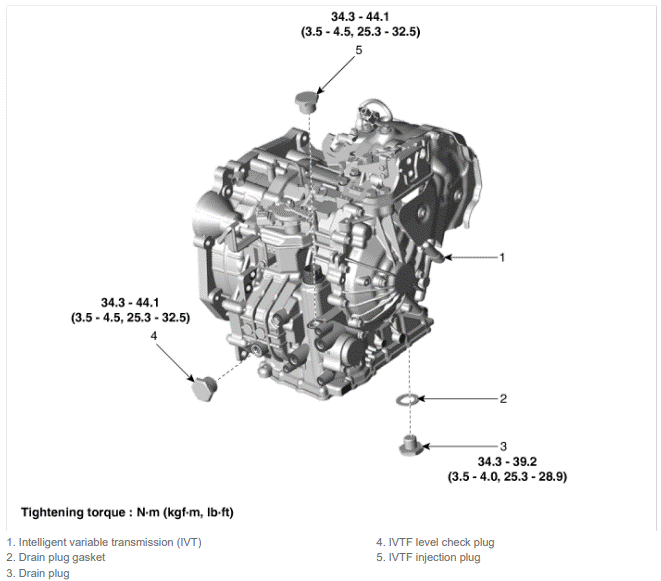 34.3 - 44.1
(3.5 - 4.5, 25.3 - 32.5)

5

1

34.3 - 44.1
(3.5 - 4.5, 25.3 - 32.5)

4

2

3

34.3 - 39.2
(3.5 - 4.0, 25.3 - 28.9)

Tightening torque : N·m (kgf·m, lb·ft)

1. Intelligent variable transmission (IVT)
2. Drain plug gasket
3. Drain plug

4. IVTF level check plug
5. IVTF injection plug