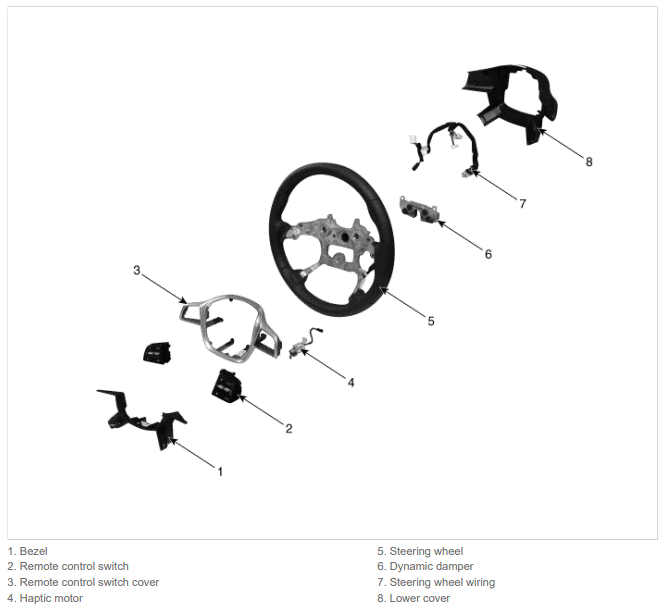 8

7

6

3

5

4

2

1

1. Bezel
2. Remote control switch
3. Remote control switch cover
4. Haptic motor

5. Steering wheel
6. Dynamic damper
7. Steering wheel wiring
8. Lower cover