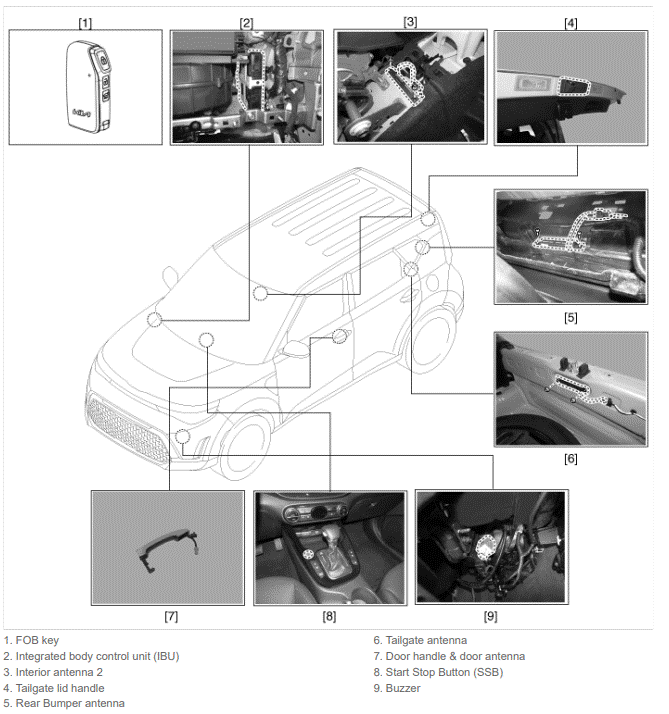 [1]

[2]

[3]

[4]

[5]

[6]

[7]

[8]

[9]

1. FOB key
2. Integrated body control unit (IBU)
3. Interior antenna 2
4. Tailgate lid handle
5. Rear Bumper antenna

6. Tailgate antenna
7. Door handle & door antenna
8. Start Stop Button (SSB)
9. Buzzer