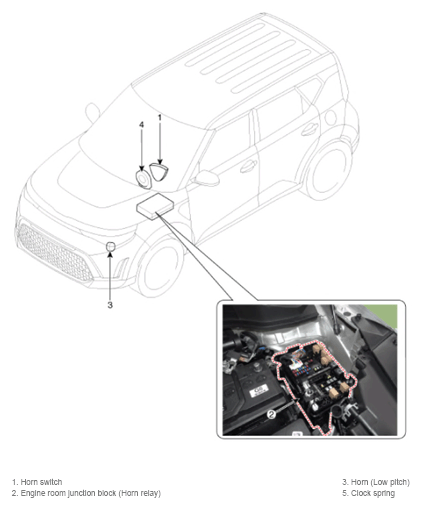 4
1
3
2

1. Horn switch
2. Engine room junction block (Horn relay)

3. Horn (Low pitch)
5. Clock spring