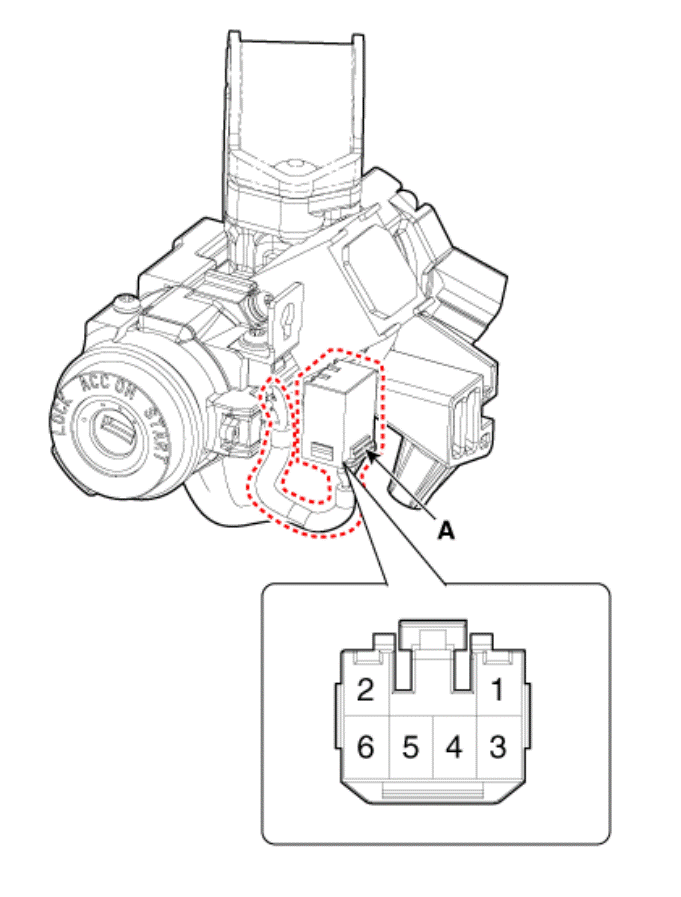 LOCK ACC ON START

A

2
1
6
5
4
3