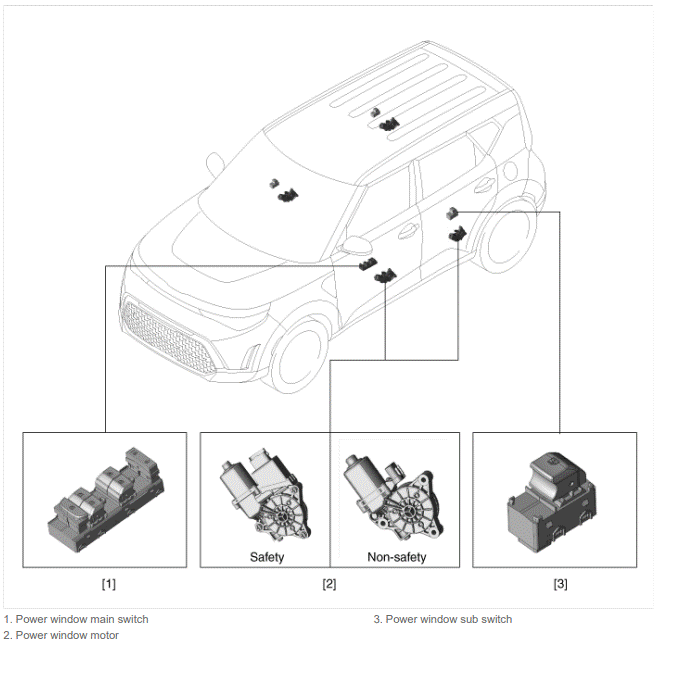 Safety

Non-safety

[1]

[2]

[3]

1. Power window main switch
2. Power window motor

3. Power window sub switch