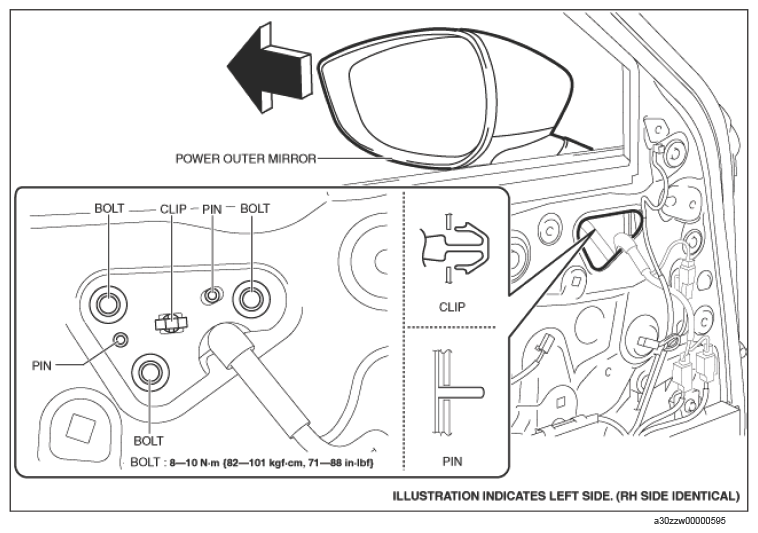 POWER OUTER MIRROR

BOLT CLIP PIN BOLT

PIN

BOLT

BOLT : 8—10 N·m {82—101 kgf·cm, 71—88 in·lbf}

CLIP

PIN

ILLUSTRATION INDICATES LEFT SIDE. (RH SIDE IDENTICAL)

a30zzw00000595