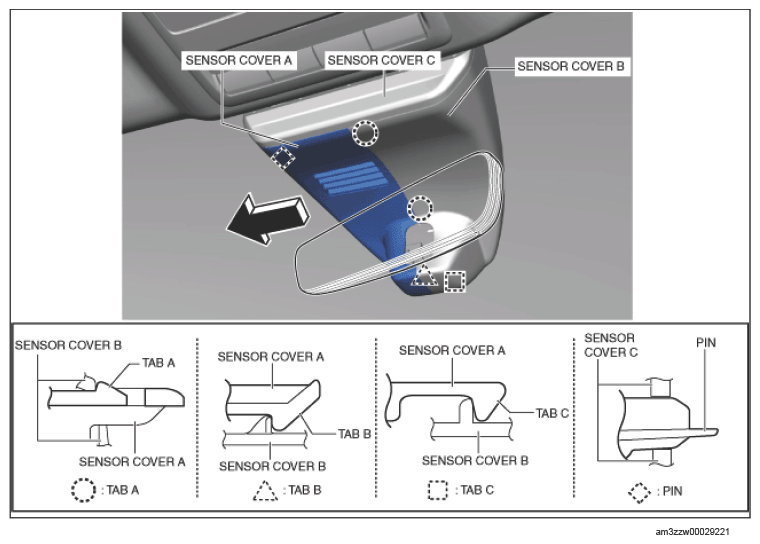 SENSOR COVER A
SENSOR COVER C
SENSOR COVER B

SENSOR COVER B
TAB A
SENSOR COVER A
: TAB A

SENSOR COVER A
TAB B
SENSOR COVER B
: TAB B

SENSOR COVER A
TAB C
SENSOR COVER B
: TAB C

SENSOR COVER C
PIN
: PIN

am3zzw00029221