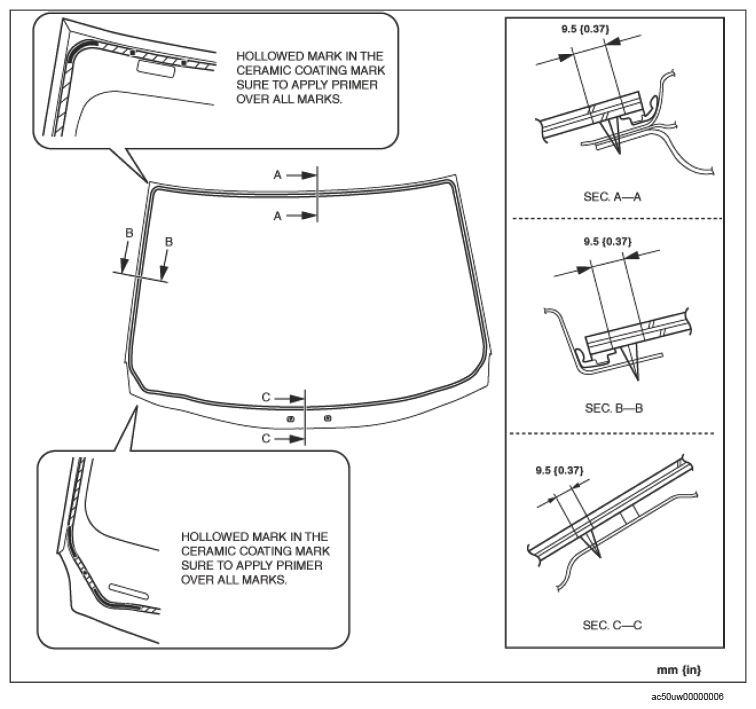 HOLLOWED MARK IN THE CERAMIC COATING MARK SURE TO APPLY PRIMER OVER ALL MARKS.

A

A

B

B

C

C

HOLLOWED MARK IN THE CERAMIC COATING MARK SURE TO APPLY PRIMER OVER ALL MARKS.

9.5 {0.37}

SEC. A—A

9.5 {0.37}

SEC. B—B

9.5 {0.37}

SEC. C—C

mm {in}

ac50uw00000006