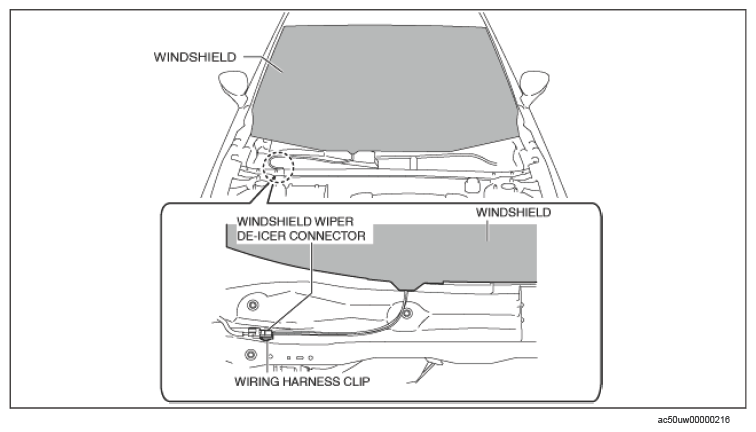 WINDSHIELD

WINDSHIELD WIPER DE-ICER CONNECTOR

WINDSHIELD

WIRING HARNESS CLIP

ac50uw00000216