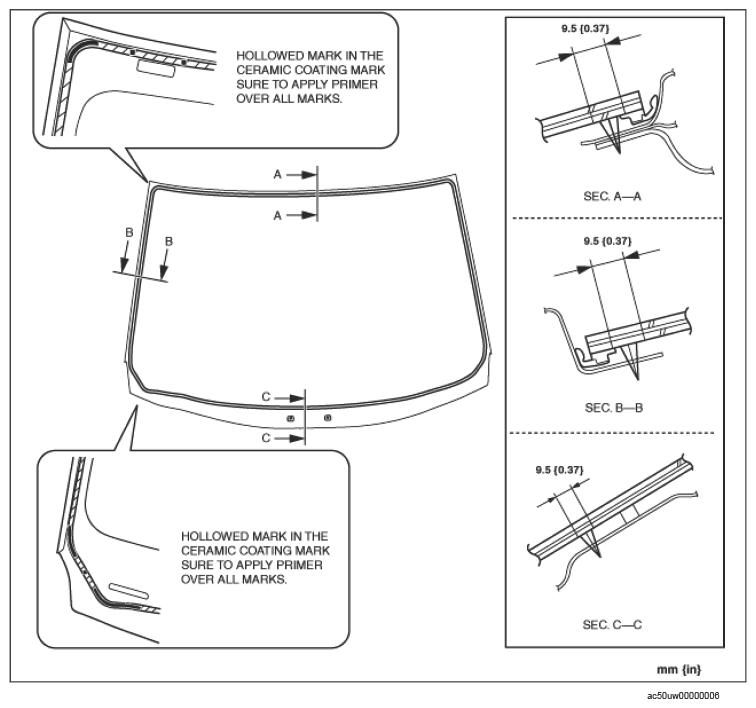 HOLLOWED MARK IN THE CERAMIC COATING MARK SURE TO APPLY PRIMER OVER ALL MARKS.

A

A

B

B

C

C

HOLLOWED MARK IN THE CERAMIC COATING MARK SURE TO APPLY PRIMER OVER ALL MARKS.

9.5 {0.37}

SEC. A—A

9.5 {0.37}

SEC. B—B

9.5 {0.37}

SEC. C—C

mm {in}

ac50uw00000006