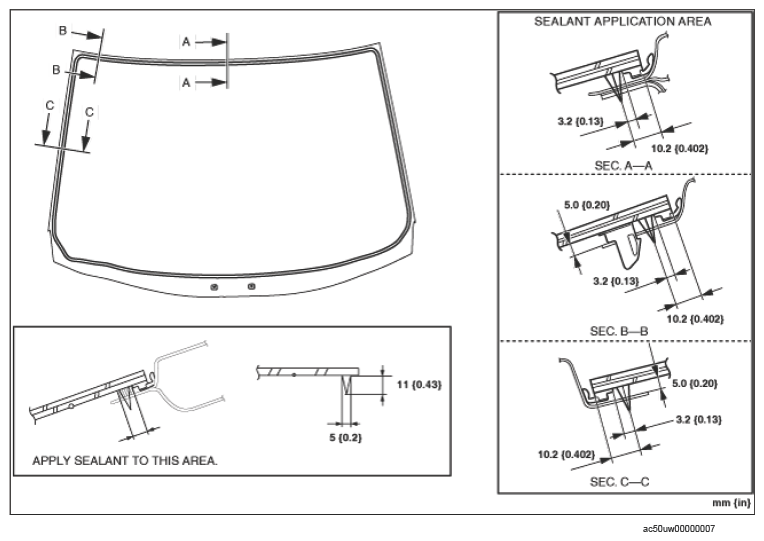 B
B
A
A
C
C

APPLY SEALANT TO THIS AREA.

11 {0.43}
5 {0.2}

SEALANT APPLICATION AREA

3.2 {0.13}
10.2 {0.402}
SEC. A—A

5.0 {0.20}
3.2 {0.13}
10.2 {0.402}
SEC. B—B

5.0 {0.20}
3.2 {0.13}
10.2 {0.402}
SEC. C—C

mm {in}

ac50uw00000007