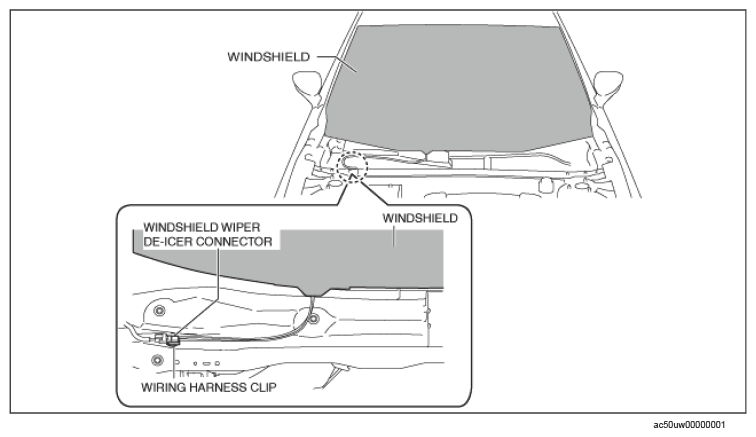 WINDSHIELD

WINDSHIELD WIPER DE-ICER CONNECTOR

WINDSHIELD

WIRING HARNESS CLIP

ac50uw00000001