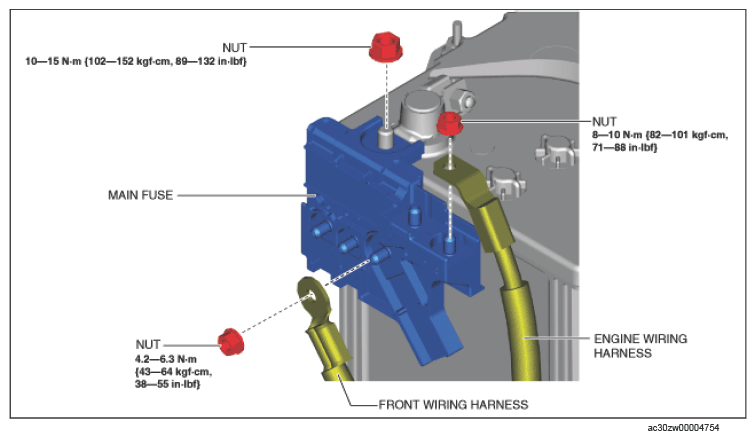 NUT
10—15 N·m {102—152 kgf·cm, 89—132 in·lbf}

NUT
8—10 N·m {82—101 kgf·cm, 71—88 in·lbf}

MAIN FUSE

NUT
4.2—6.3 N·m {43—64 kgf·cm, 38—55 in·lbf}

ENGINE WIRING HARNESS

FRONT WIRING HARNESS

ac30zw00004754