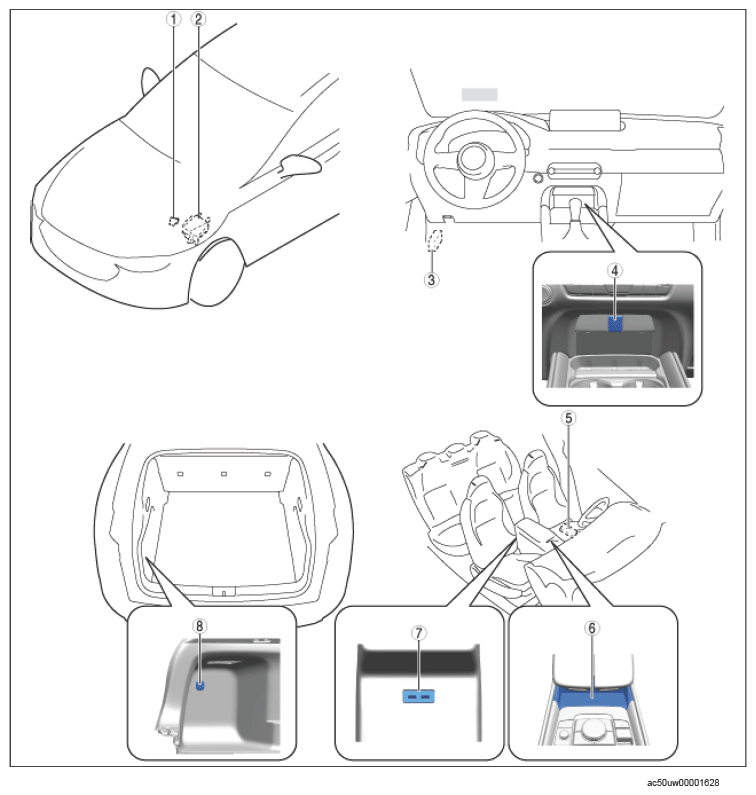 ①
②
③
④
⑤
⑧
⑦
⑥
ac50uw00001628