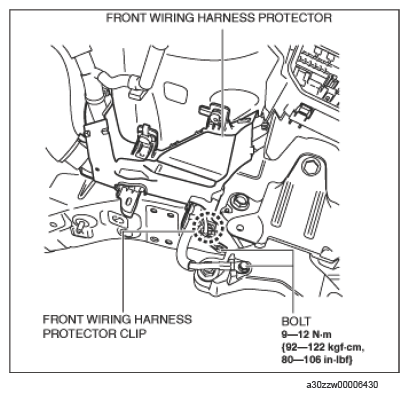 FRONT WIRING HARNESS PROTECTOR

FRONT WIRING HARNESS PROTECTOR CLIP

BOLT
9—12 N·m
{92—122 kgf·cm,
80—106 in·lbf}

a30zzw00006430