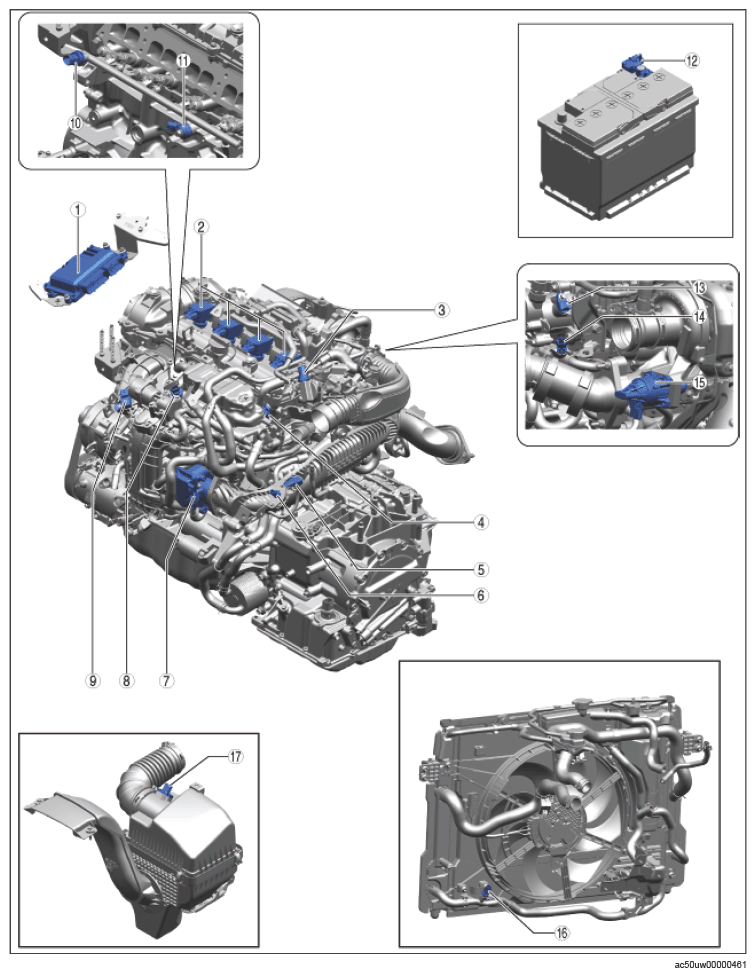 10
11
12
1
2
3
13
14
15
4
5
6
9
8
7
17
16
ac50uw00000461