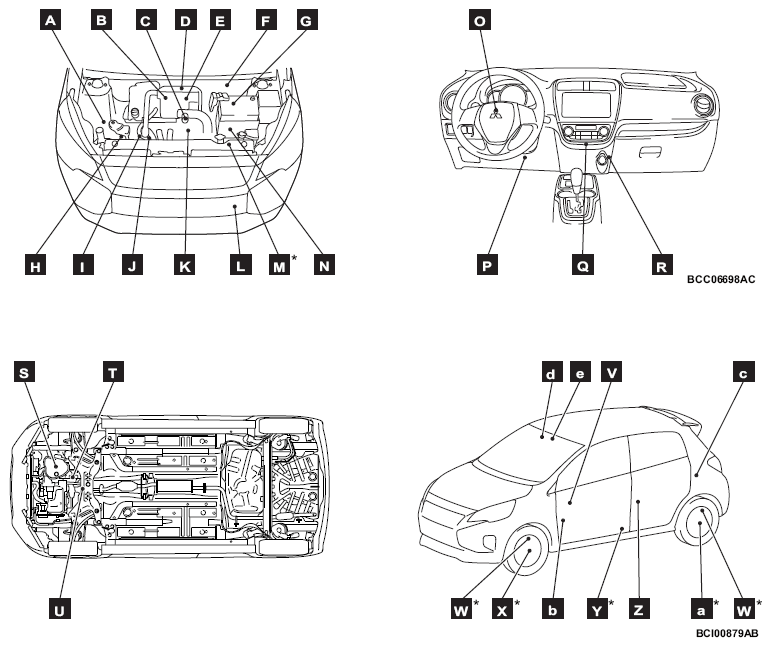 A B C D E F G

H I J K L M* N

O

P Q R

BCC06698AC

S T

U

d e V c

W* X* b Y* Z a* W*

BCI00879AB