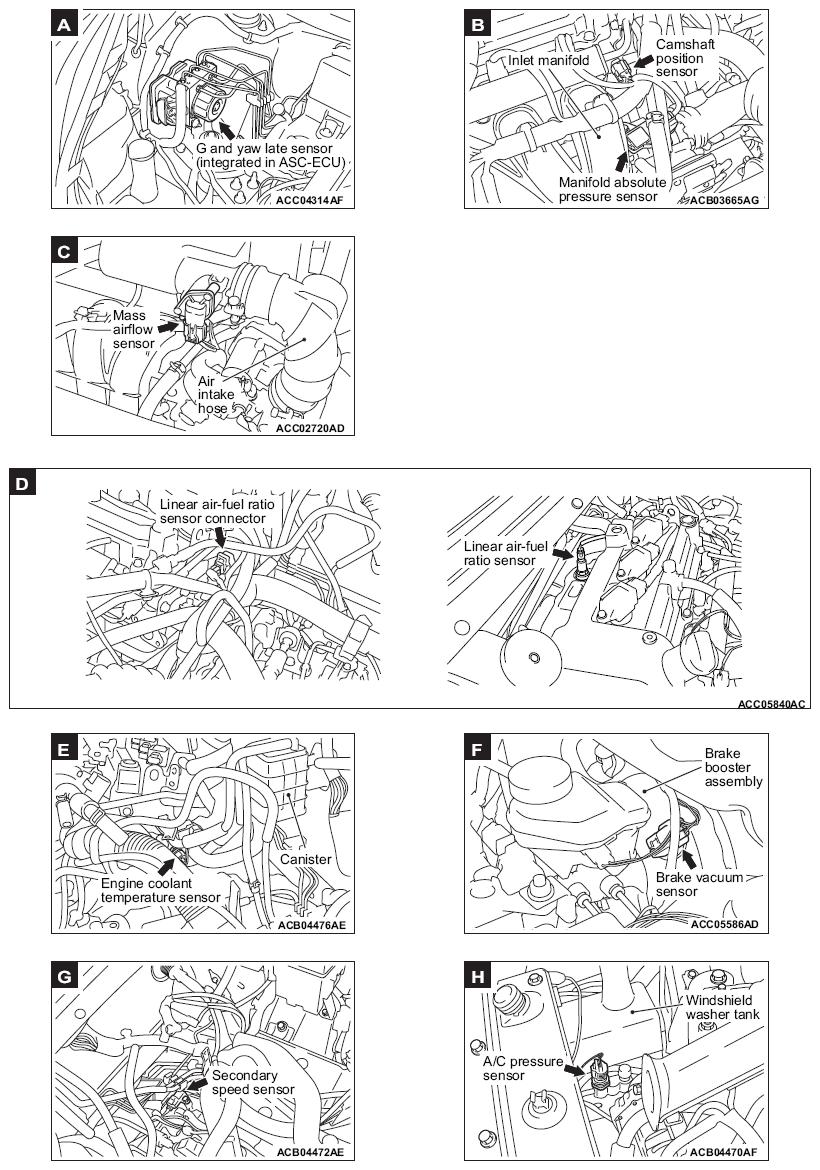 A

G and yaw late sensor (integrated in ASC-ECU)

ACC04314AF

B

Inlet manifold

Camshaft position sensor

Manifold absolute pressure sensor

ACB03665AG

C

Mass airflow sensor

Air intake hose

ACC02720AD

D

Linear air-fuel ratio sensor connector

Linear air-fuel ratio sensor

ACC05840AC

E

Canister

Engine coolant temperature sensor

ACB04476AE

F

Brake booster assembly

Brake vacuum sensor

ACC05586AD

G

Secondary speed sensor

ACB04472AE

H

Windshield washer tank

A/C pressure sensor

ACB04470AF