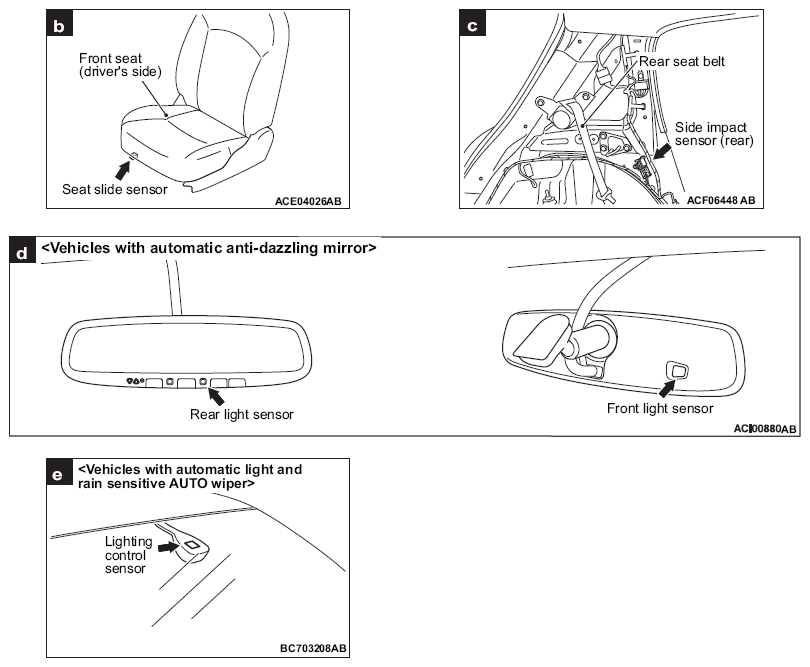 b
Front seat (driver's side)
Seat slide sensor
ACE04026AB

c
Rear seat belt
Side impact sensor (rear)
ACF06448 AB

d
<Vehicles with automatic anti-dazzling mirror>
Rear light sensor
Front light sensor
ACI00880AB

e
<Vehicles with automatic light and rain sensitive AUTO wiper>
Lighting control sensor
BC703208AB