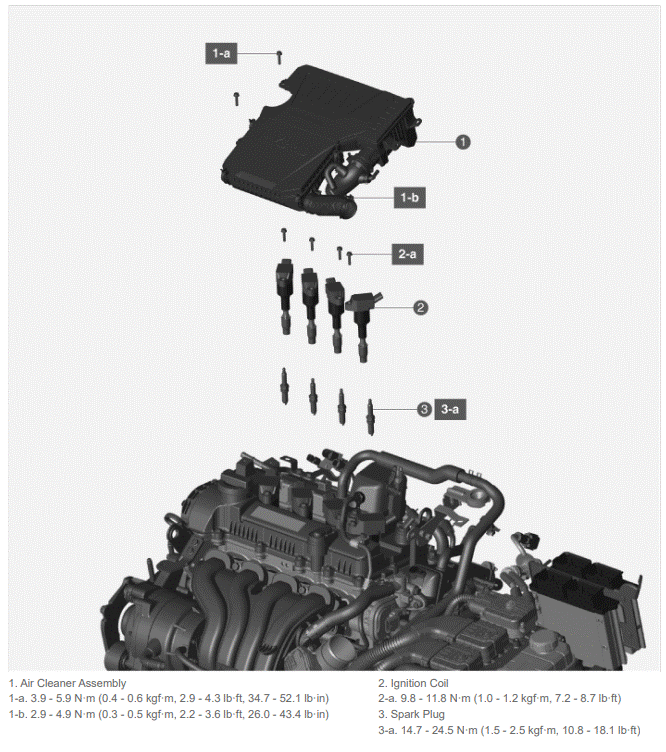 1-a

1

1-b

2-a

2

3

3-a

1. Air Cleaner Assembly
1-a. 3.9 - 5.9 N·m (0.4 - 0.6 kgf·m, 2.9 - 4.3 lb·ft, 34.7 - 52.1 lb·in)
1-b. 2.9 - 4.9 N·m (0.3 - 0.5 kgf·m, 2.2 - 3.6 lb·ft, 26.0 - 43.4 lb·in)

2. Ignition Coil
2-a. 9.8 - 11.8 N·m (1.0 - 1.2 kgf·m, 7.2 - 8.7 lb·ft)
3. Spark Plug
3-a. 14.7 - 24.5 N·m (1.5 - 2.5 kgf·m, 10.8 - 18.1 lb·ft)