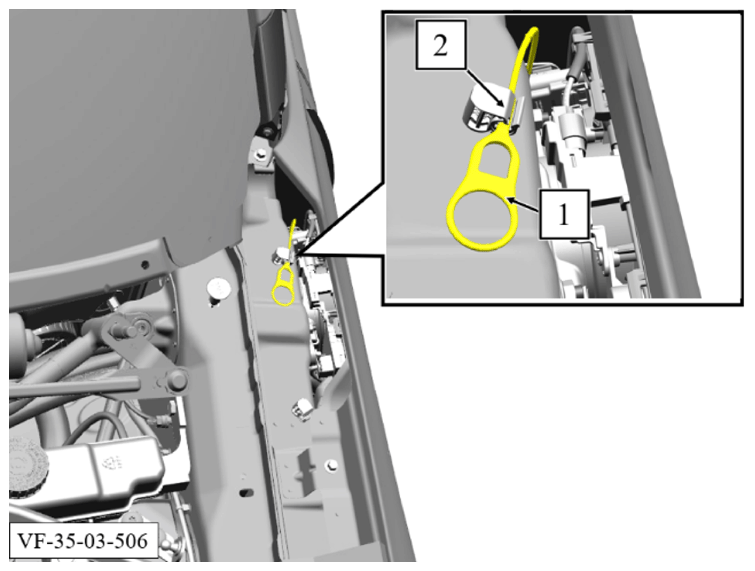 2

1

VF-35-03-506