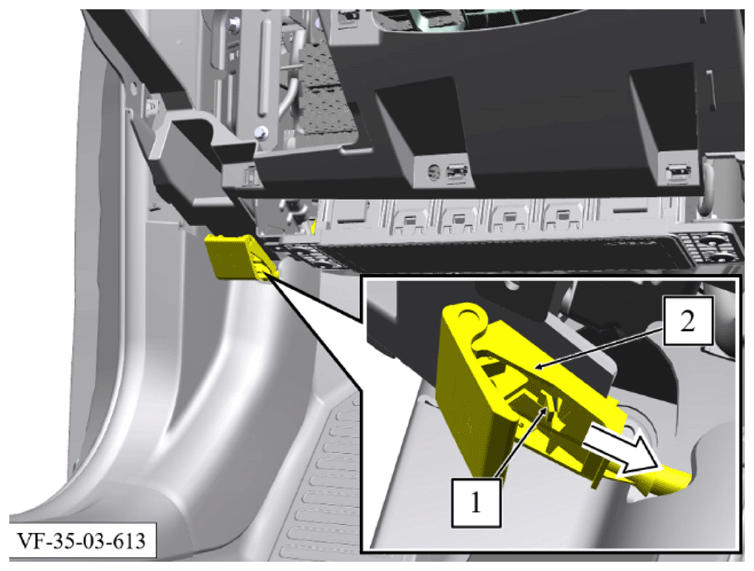 2

1

VF-35-03-613