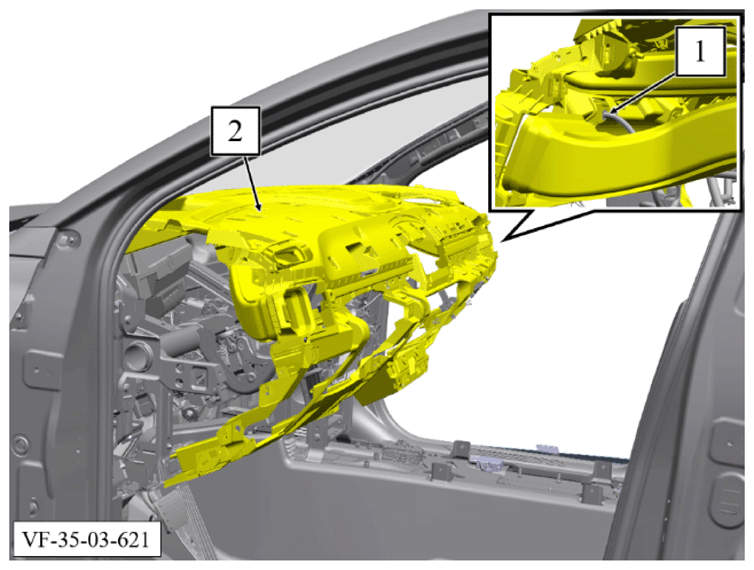 1

2

VF-35-03-621