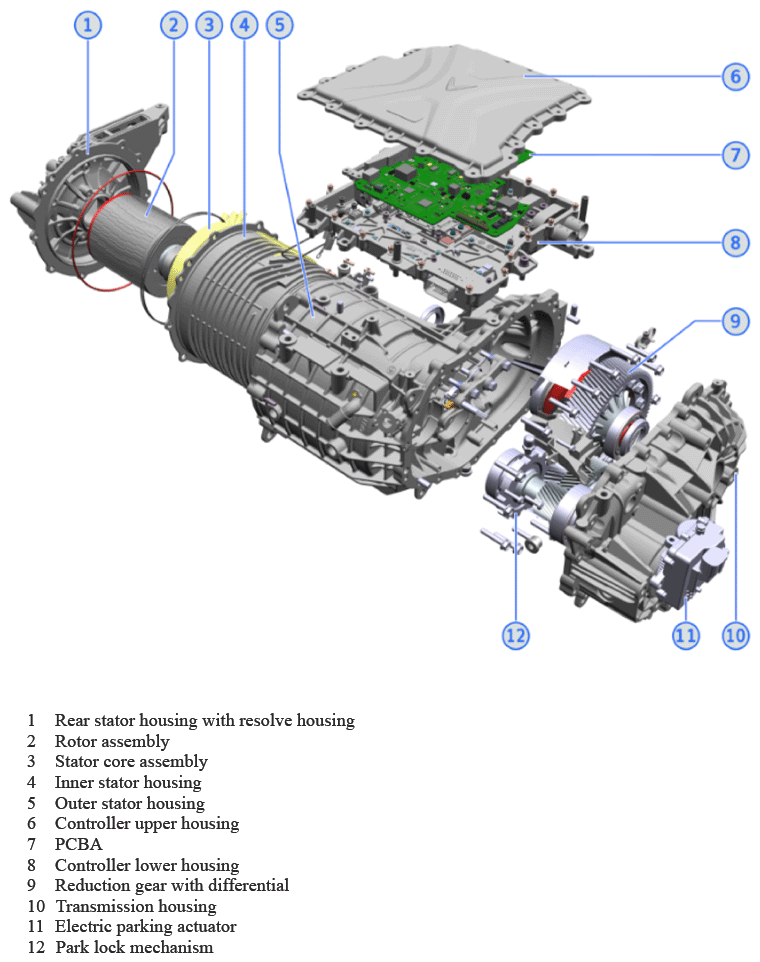 1 2 3 4 5 6 7 8 9 12 11 10

1 Rear stator housing with resolve housing
2 Rotor assembly
3 Stator core assembly
4 Inner stator housing
5 Outer stator housing
6 Controller upper housing
7 PCBA
8 Controller lower housing
9 Reduction gear with differential
10 Transmission housing
11 Electric parking actuator
12 Park lock mechanism