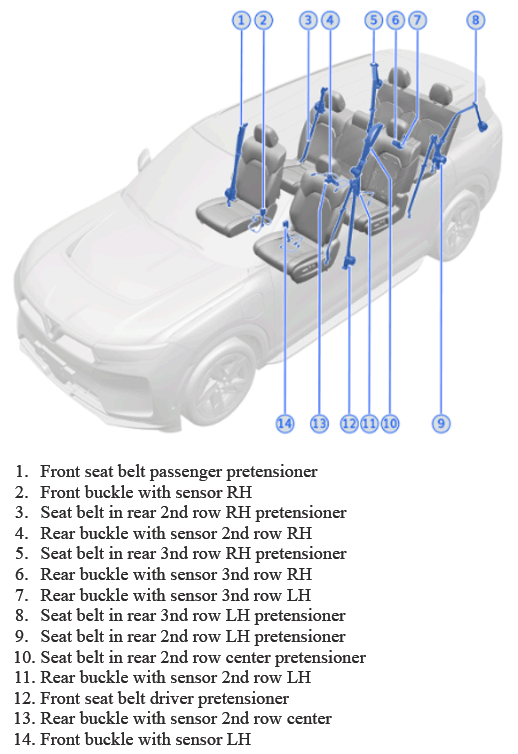 1 2 3 4 5 6 7 8

14 13 12 11 10 9

1. Front seat belt passenger pretensioner
2. Front buckle with sensor RH
3. Seat belt in rear 2nd row RH pretensioner
4. Rear buckle with sensor 2nd row RH
5. Seat belt in rear 3nd row RH pretensioner
6. Rear buckle with sensor 3nd row RH
7. Rear buckle with sensor 3nd row LH
8. Seat belt in rear 3nd row LH pretensioner
9. Seat belt in rear 2nd row LH pretensioner
10. Seat belt in rear 2nd row center pretensioner
11. Rear buckle with sensor 2nd row LH
12. Front seat belt driver pretensioner
13. Rear buckle with sensor 2nd row center
14. Front buckle with sensor LH