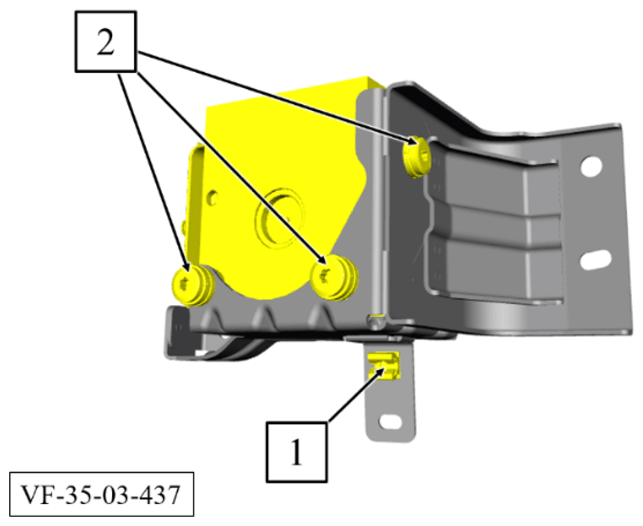 2

1

VF-35-03-437