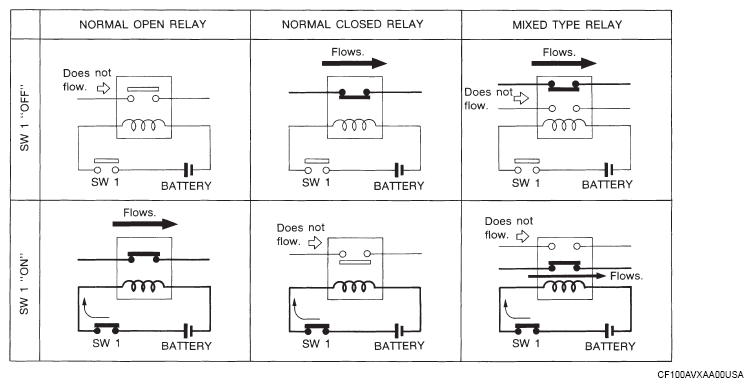 | | NORMAL OPEN RELAY | NORMAL CLOSED RELAY | MIXED TYPE RELAY |
|---|---|---|---|
| SW 1 "OFF" | Does not flow. SW 1 BATTERY | Flows. SW 1 BATTERY | Flows. Does not flow. SW 1 BATTERY |
| SW 1 "ON" | Flows. SW 1 BATTERY | Does not flow. SW 1 BATTERY | Does not flow. Flows. SW 1 BATTERY |

CF100AVXAA00USA