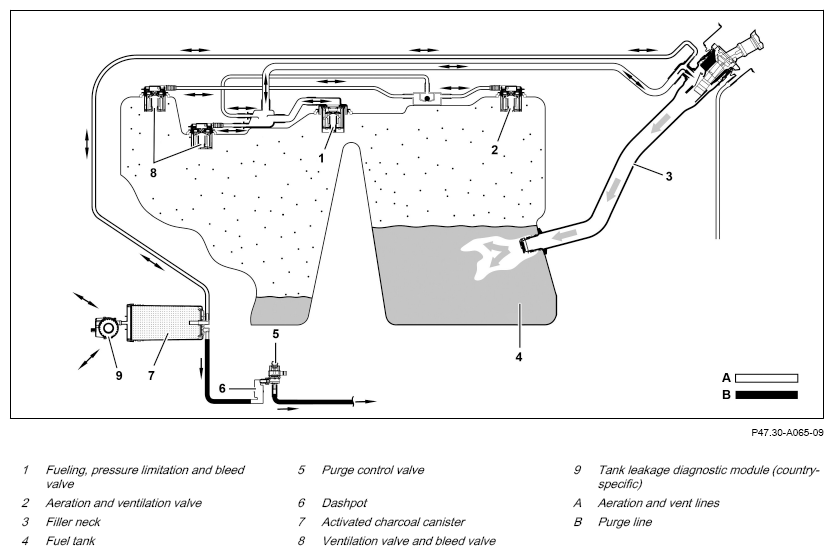 8
1
2
3
4
5
6
7
9
A
B

P47.30-A065-09

1 Fueling, pressure limitation and bleed valve

2 Aeration and ventilation valve

3 Filler neck

4 Fuel tank

5 Purge control valve

6 Dashpot

7 Activated charcoal canister

8 Ventilation valve and bleed valve

9 Tank leakage diagnostic module (country-specific)

A Aeration and vent lines

B Purge line