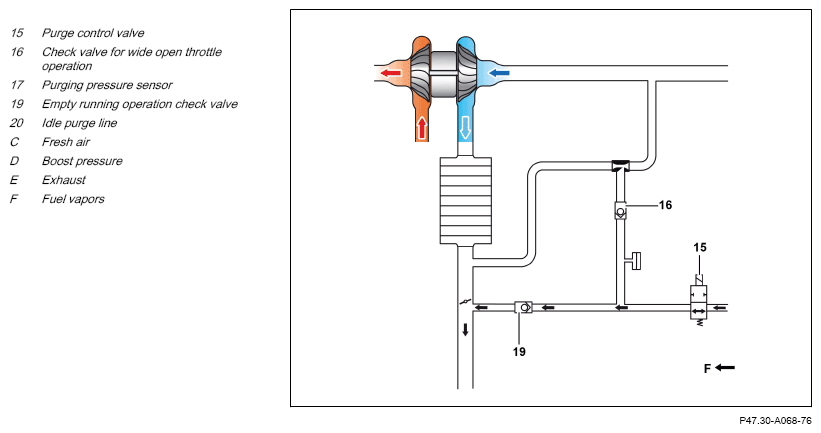 15 Purge control valve
16 Check valve for wide open throttle operation
17 Purging pressure sensor
19 Empty running operation check valve
20 Idle purge line
C Fresh air
D Boost pressure
E Exhaust
F Fuel vapors

16

15

19

F

P47.30-A068-76