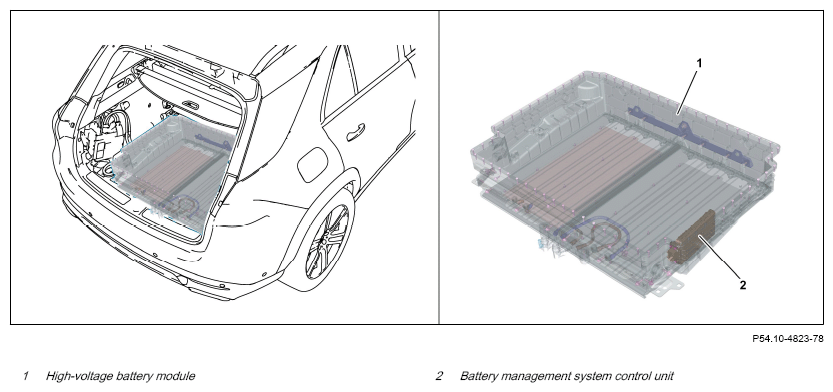 1

2

P54.10-4823-78

1 High-voltage battery module

2 Battery management system control unit