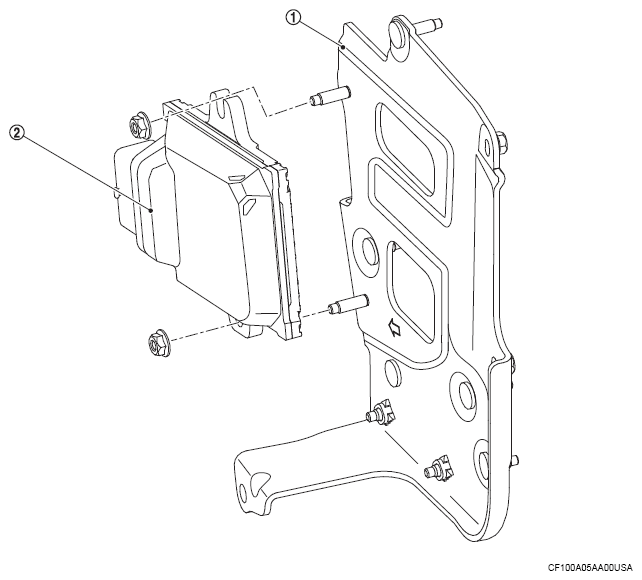 ①
②
CF100A05AA00USA