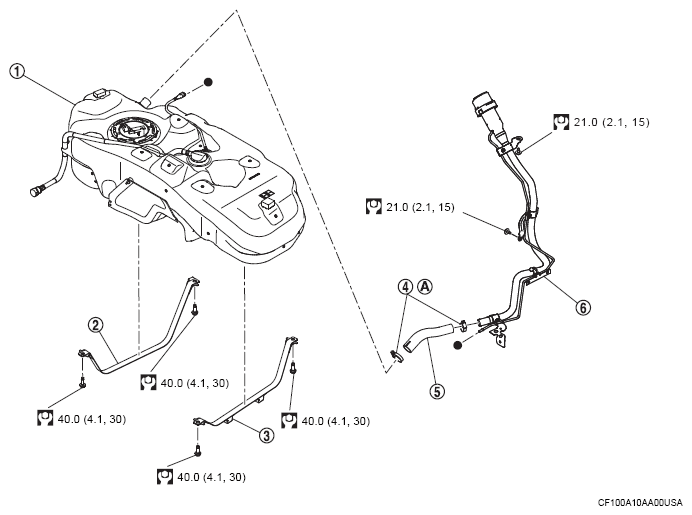 ①

21.0 (2.1, 15)

21.0 (2.1, 15)

④ Ⓐ

⑥

②

⑤

40.0 (4.1, 30)

40.0 (4.1, 30)

40.0 (4.1, 30)

③

40.0 (4.1, 30)

CF100A10AA00USA