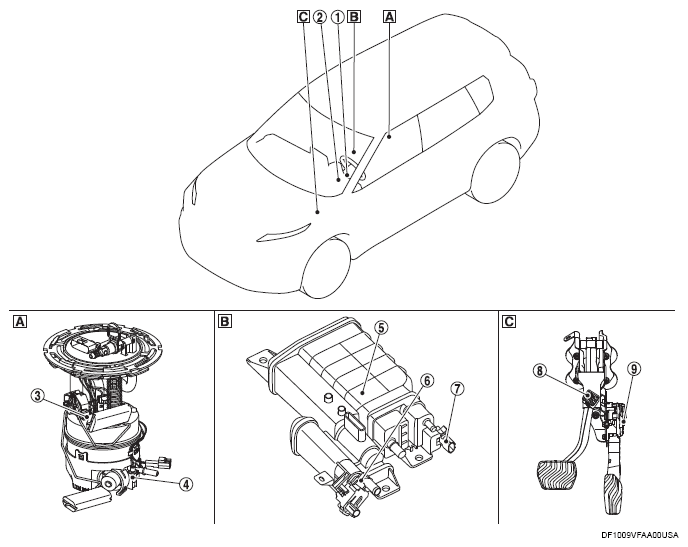 C
2
1
B
A

A
3
4

B
5
6
7

C
8
9

DF1009VFAA00USA