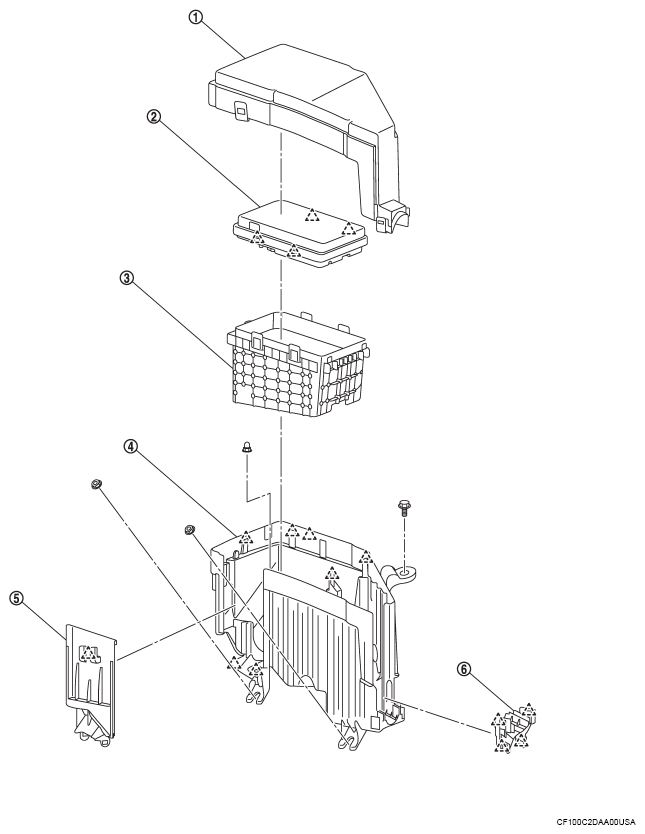 ①
②
③
④
⑤
⑥
CF100C2DAA00USA