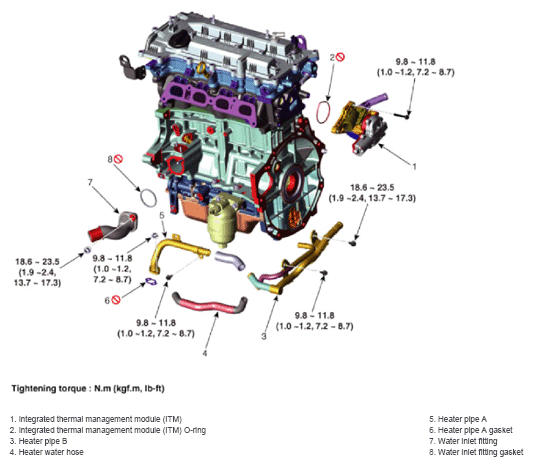 2

9.8 ~ 11.8
(1.0 ~1.2, 7.2 ~ 8.7)

1

8

7

18.6 ~ 23.5
(1.9 ~2.4, 13.7 ~ 17.3)

5

18.6 ~ 23.5
(1.9 ~2.4,
13.7 ~ 17.3)

9.8 ~ 11.8
(1.0 ~1.2,
7.2 ~ 8.7)

6

9.8 ~ 11.8
(1.0 ~1.2, 7.2 ~ 8.7)

9.8 ~ 11.8
(1.0 ~1.2, 7.2 ~ 8.7)

3

4

Tightening torque : N.m (kgf.m, lb-ft)

1. Integrated thermal management module (ITM)
2. Integrated thermal management module (ITM) O-ring
3. Heater pipe B
4. Heater water hose

5. Heater pipe A
6. Heater pipe A gasket
7. Water inlet fitting
8. Water inlet fitting gasket